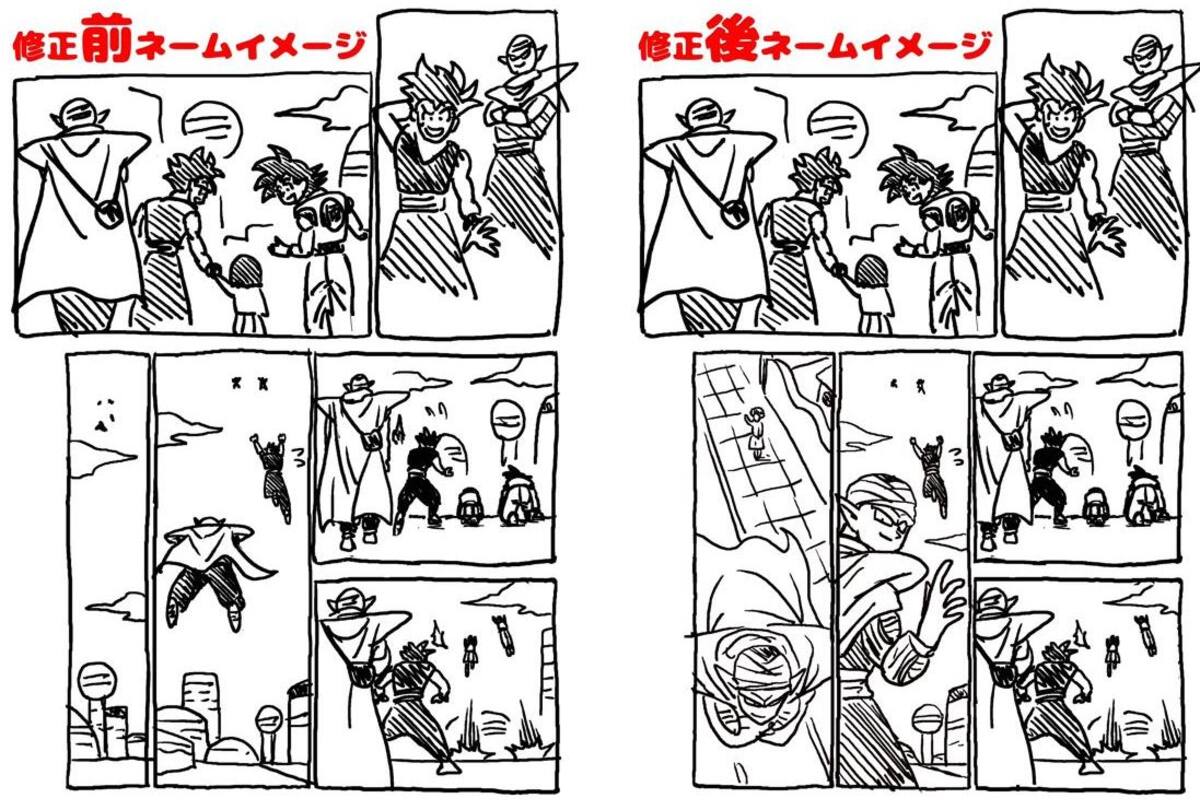 修正前ネームイメージ

修正後ネームイメージ